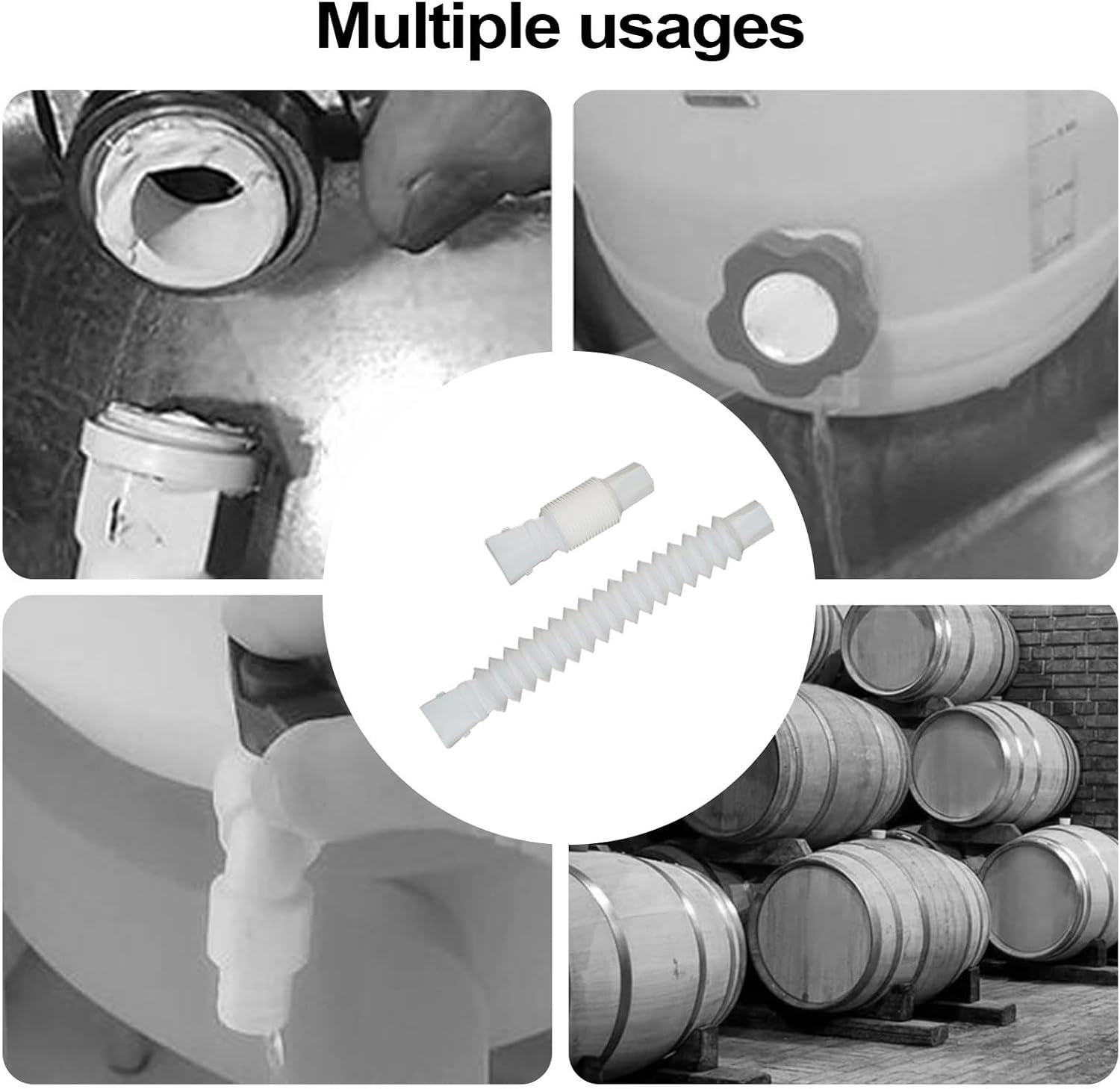 Multiple usages